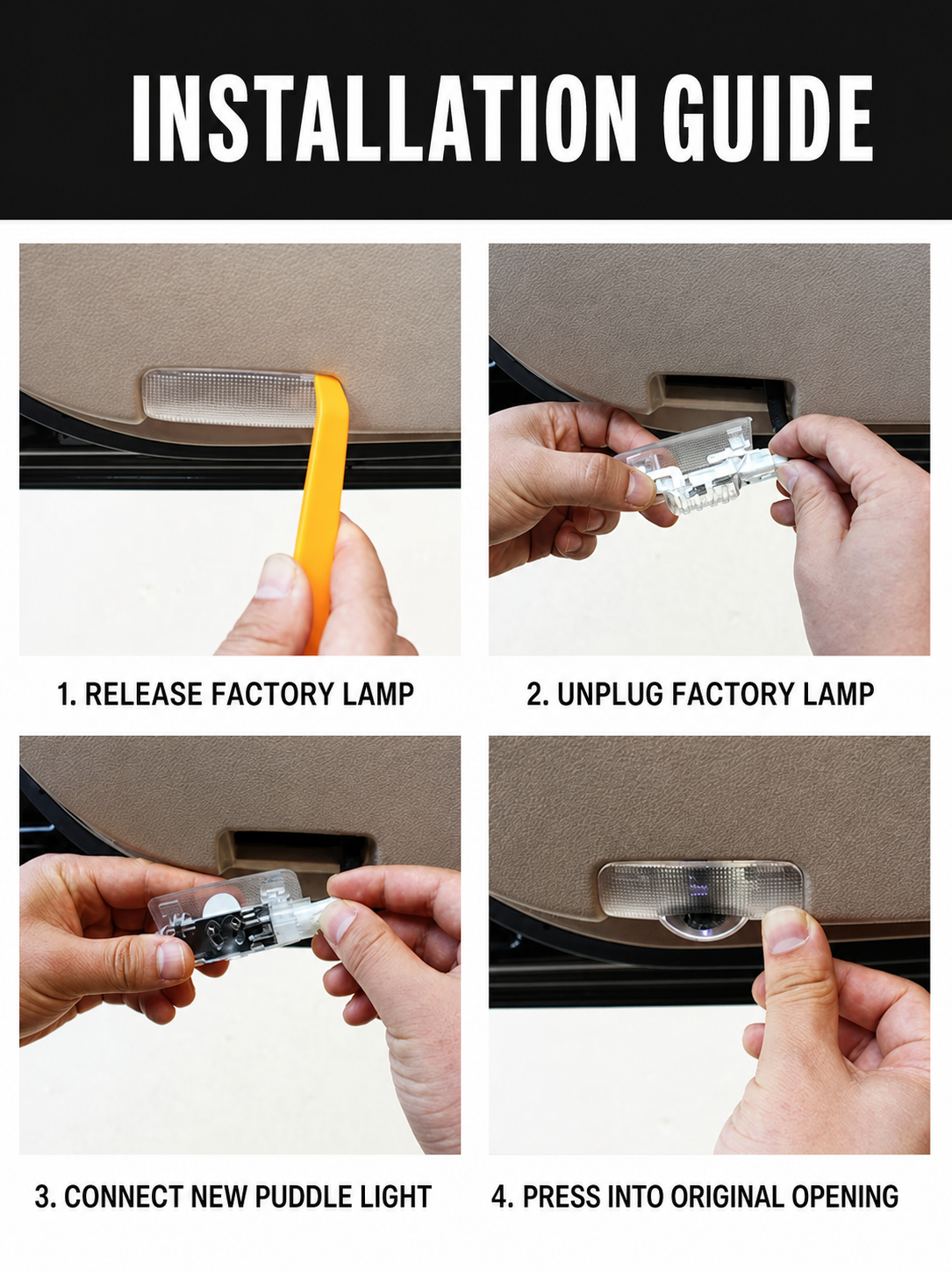 INSTALLATION GUIDE

1. RELEASE FACTORY LAMP

2. UNPLUG FACTORY LAMP

3. CONNECT NEW PUDDLE LIGHT

4. PRESS INTO ORIGINAL OPENING